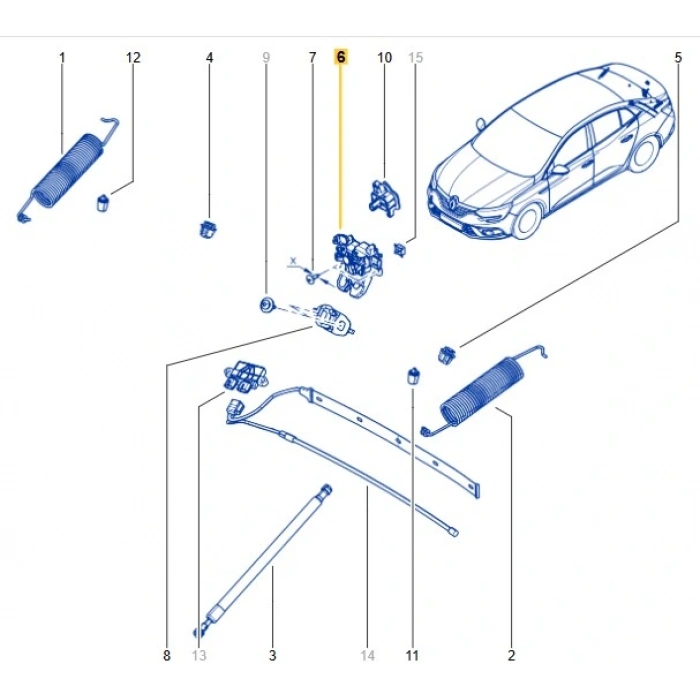 1
12
4
9
7
6
10
15
5
X
8
13
3
14
11
2