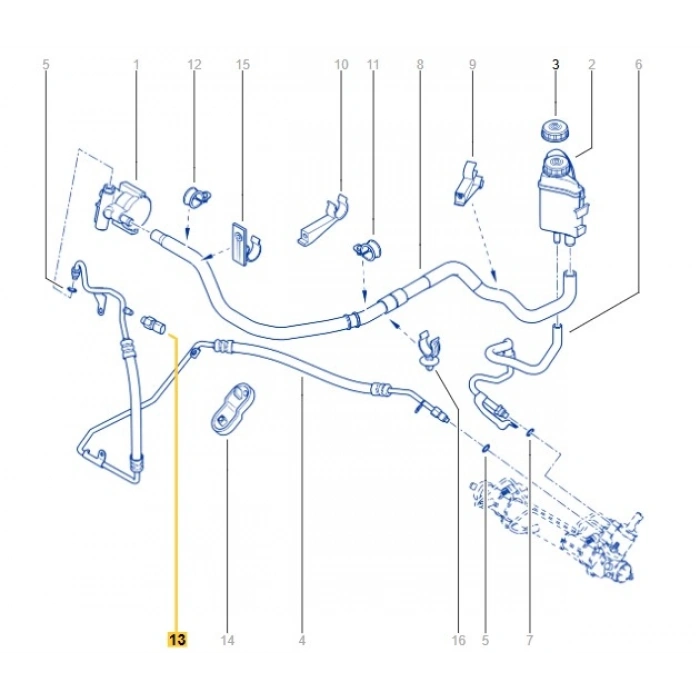 5 1 12 15 10 11 8 9 3 2 6

13 14 4 16 5 7