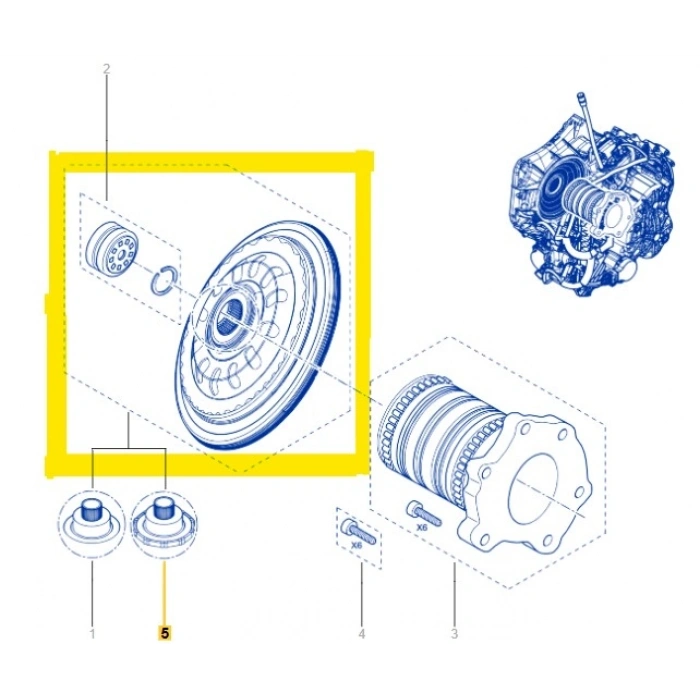 2

X6

X6

1

5

4

3