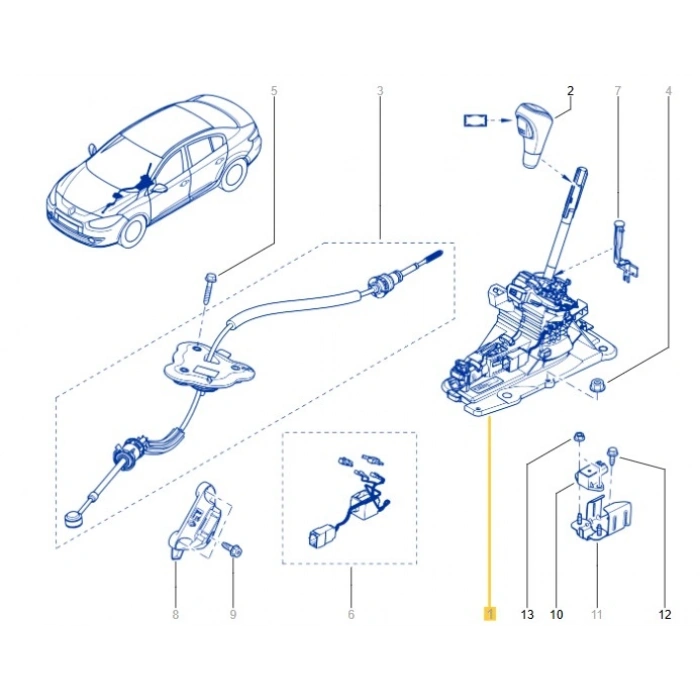 5
3
2
7
4
8
9
6
1
13
10
11
12