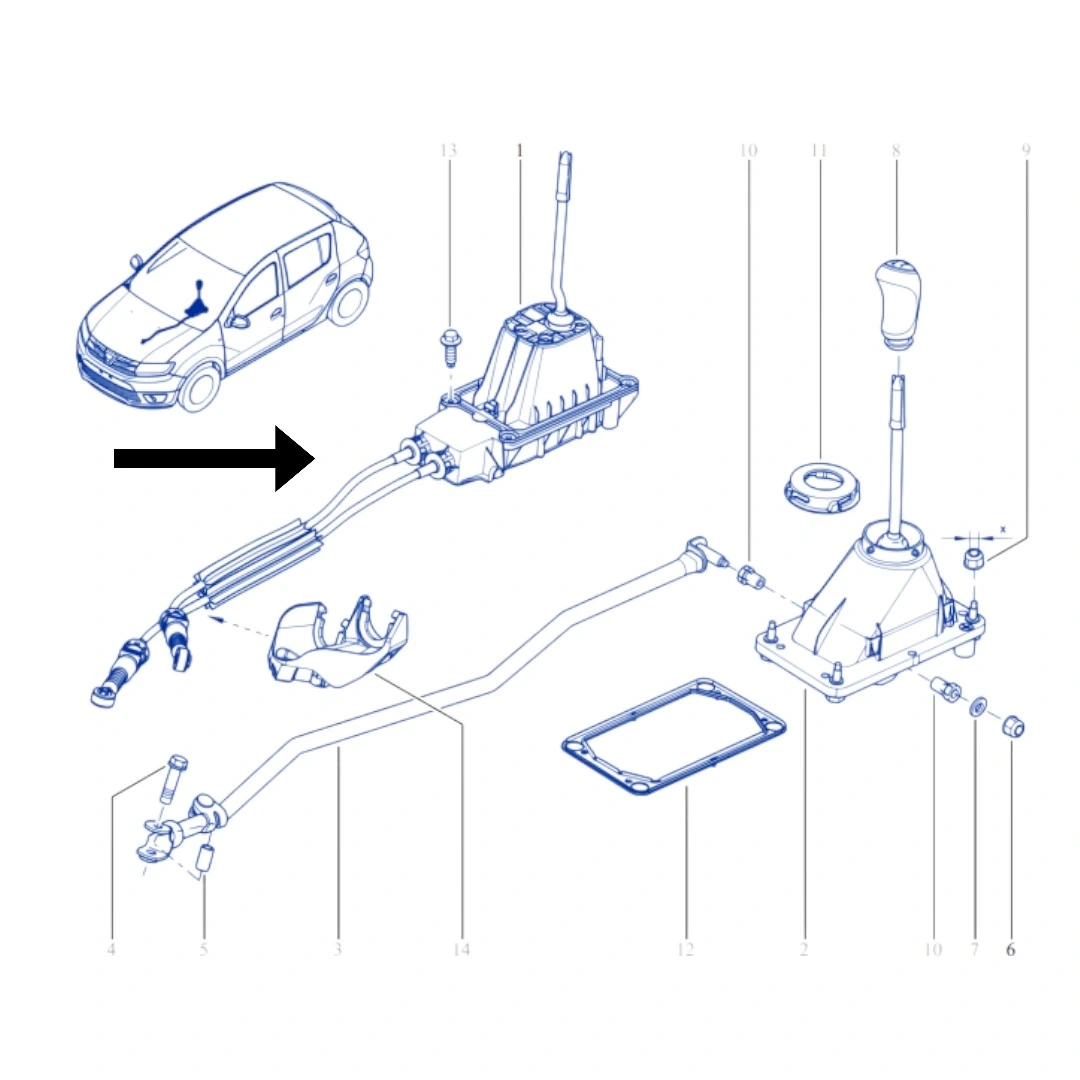 13
1
10
11
8
9
x
4
5
3
14
12
2
10
7
6