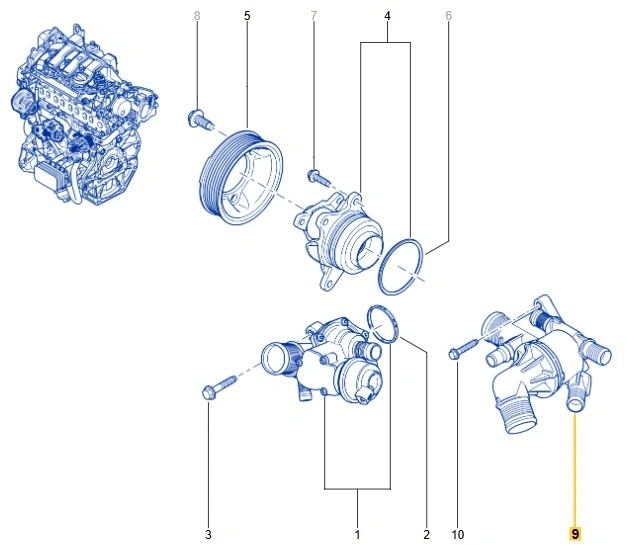 8 5 7 4 6

3 1 2 10 9