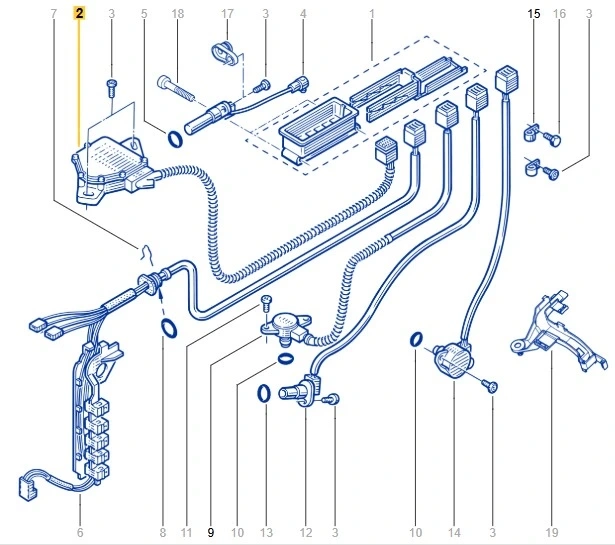 7 2 3 5 18 17 3 4 1 15 16 3

6 8 11 9 10 13 12 3 10 14 3 19