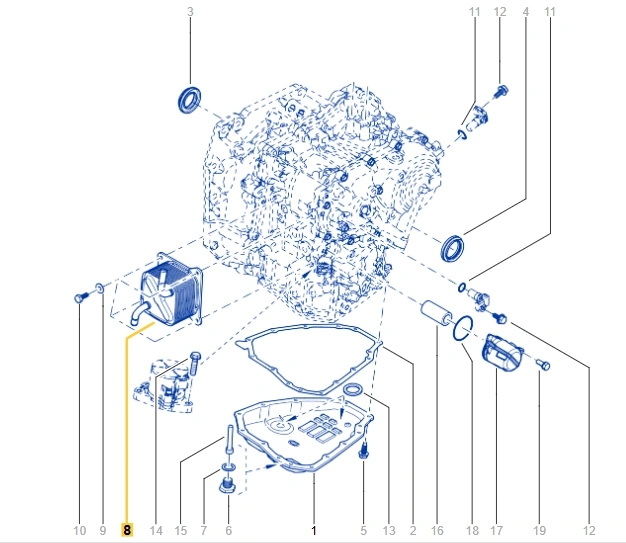 3
11 12 4 11
10 9 8 14 15 7 6 1 5 13 2 16 18 17 19 12