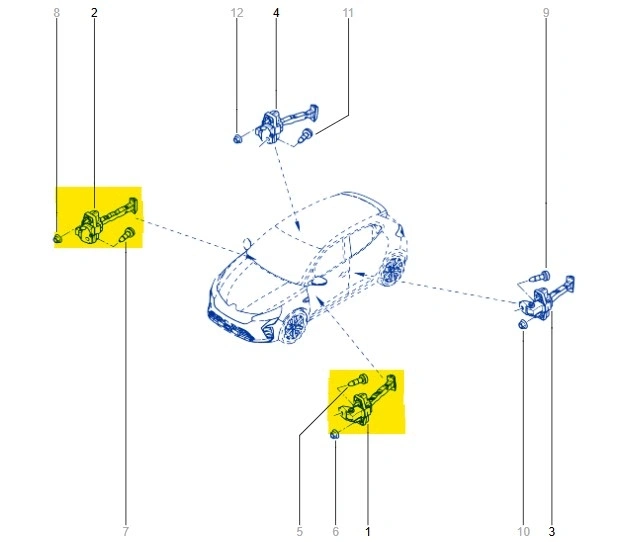 8
2
12
4
11
9
7
5
6
1
10
3