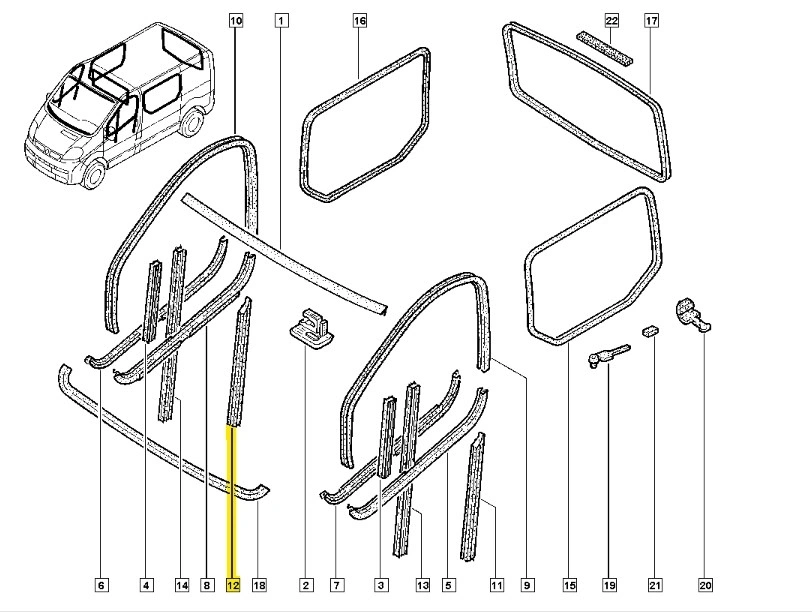 10
1
16
22
17
6
4
14
8
12
18
2
7
3
13
5
11
9
15
19
21
20