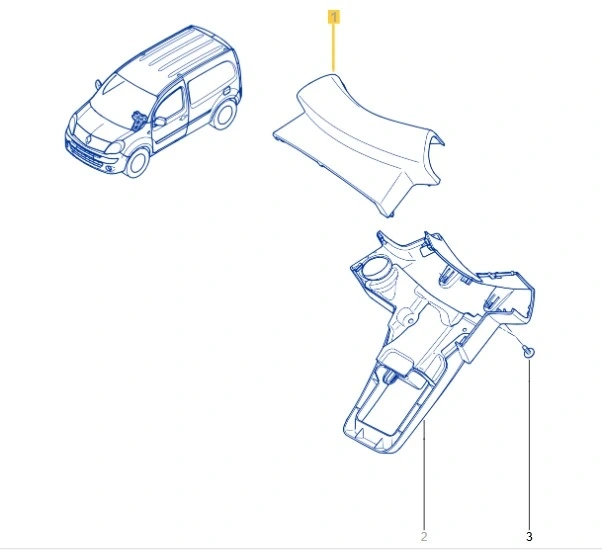 1
2
3