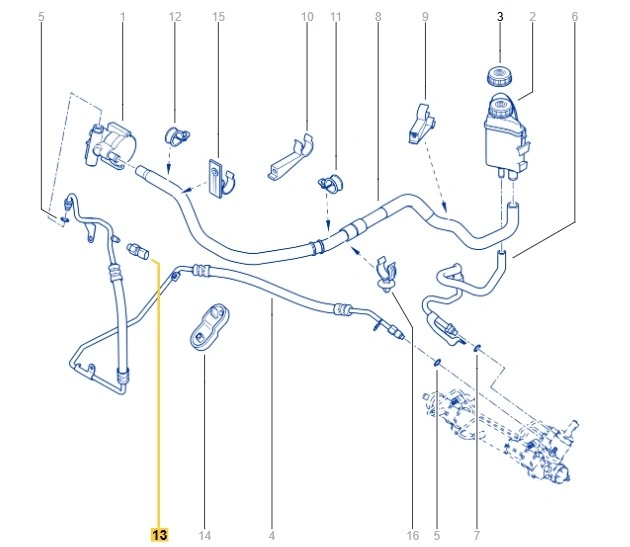 5 1 12 15 10 11 8 9 3 2 6

13 14 4 16 5 7