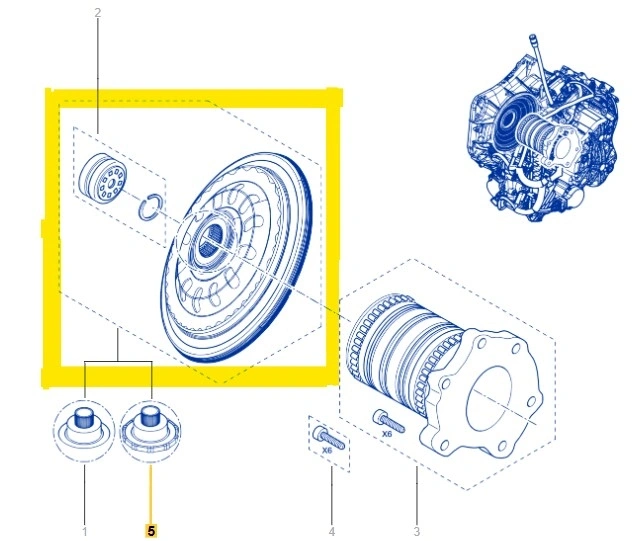 2

X6

X6

1

5

4

3