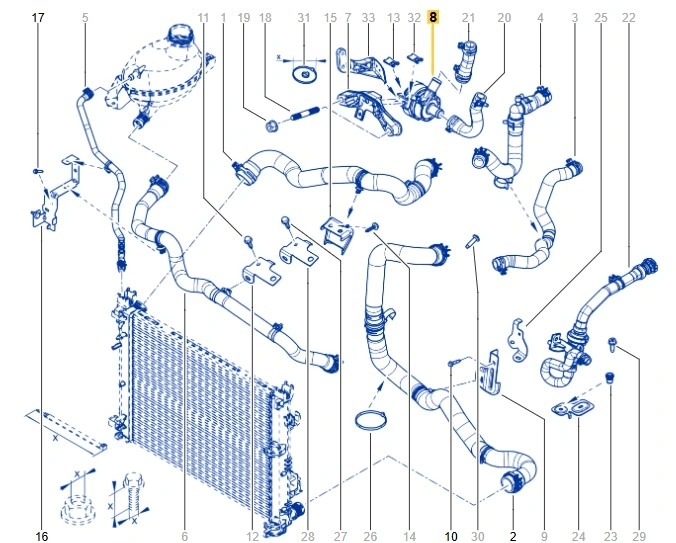 17 5 11 1 19 18 31 15 7 33 13 32 8 21 20 4 3 25 22

x

x

x

x

x

16 6 12 28 27 26 14 10 30 2 9 24 23 29