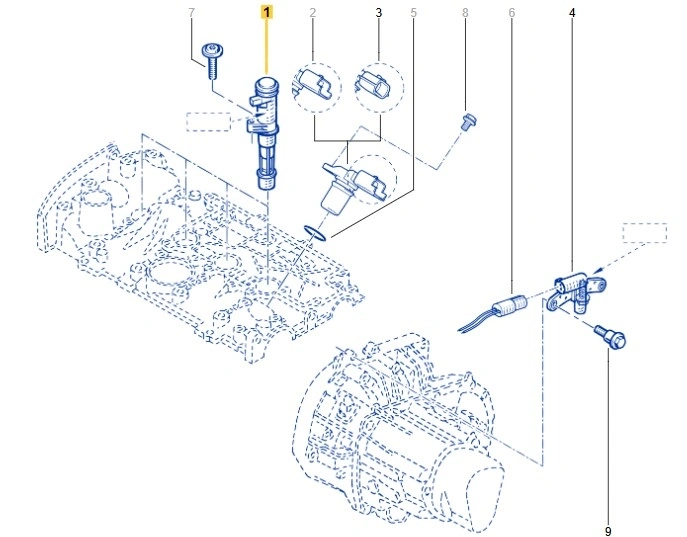 7
1
2
3
5
8
6
4
9