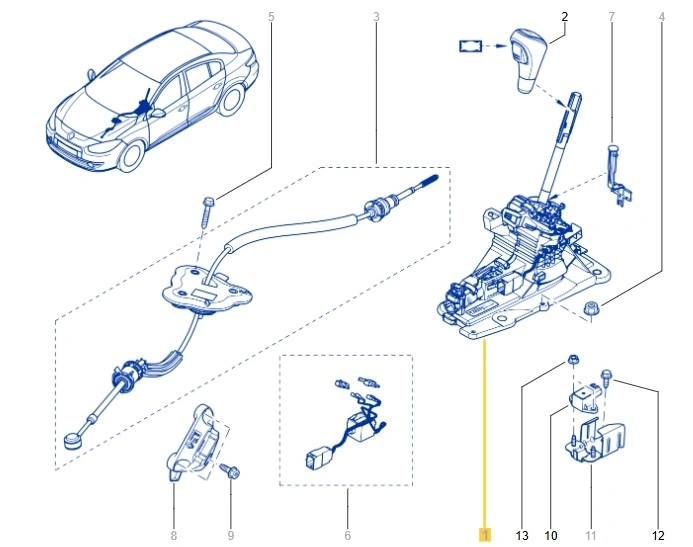 5
3
2
7
4
8
9
6
1
13
10
11
12