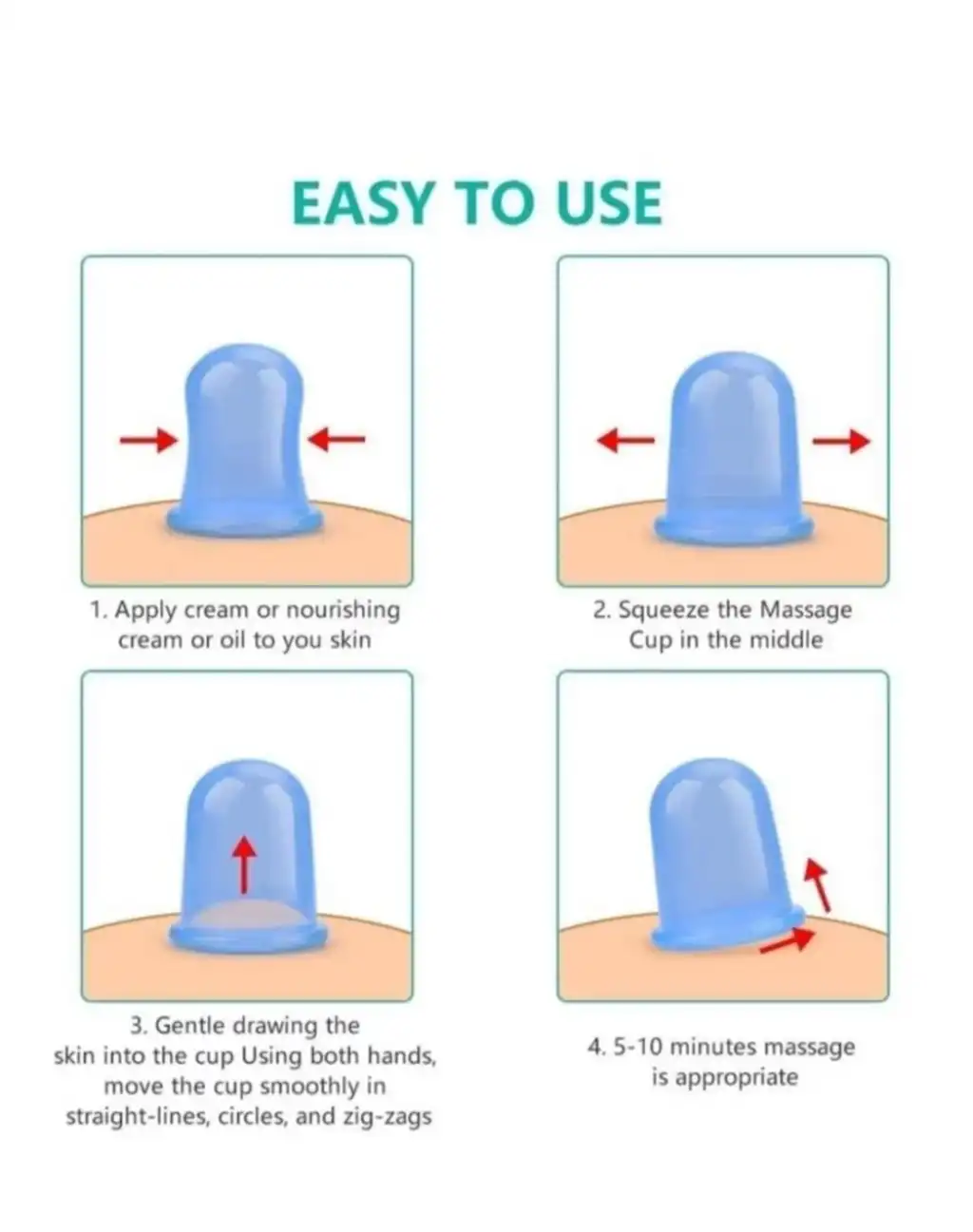 EASY TO USE

1. Apply cream or nourishing cream or oil to you skin

2. Squeeze the Massage Cup in the middle

3. Gentle drawing the skin into the cup Using both hands, move the cup smoothly in straight-lines, circles, and zig-zags

4. 5-10 minutes massage is appropriate