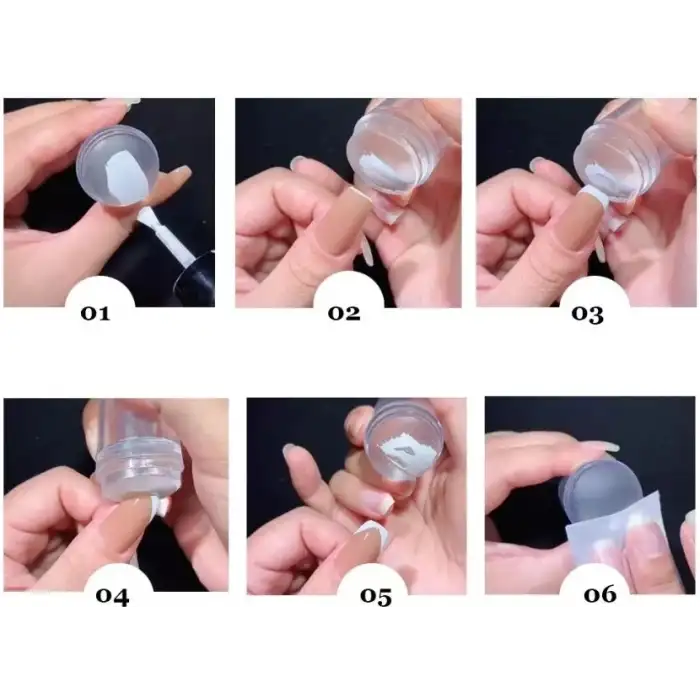 01

02

03

04

05

06