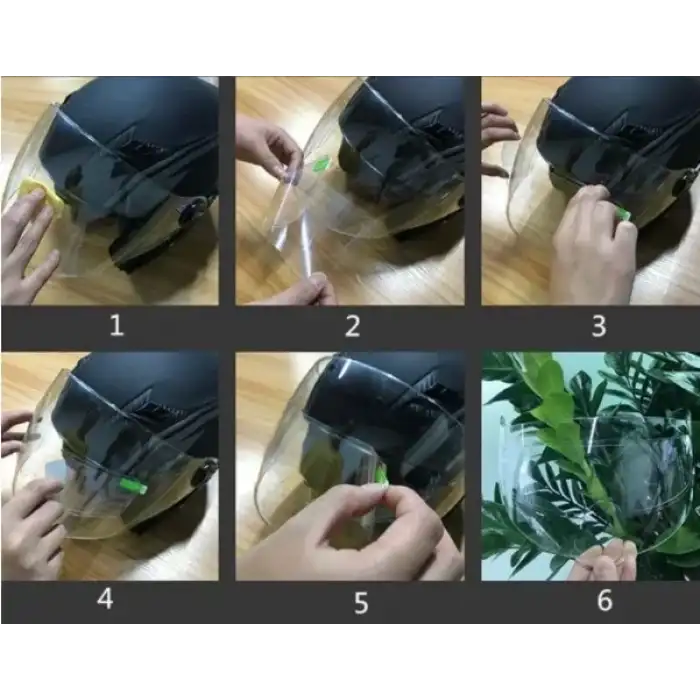 1

2

3

4

5

6