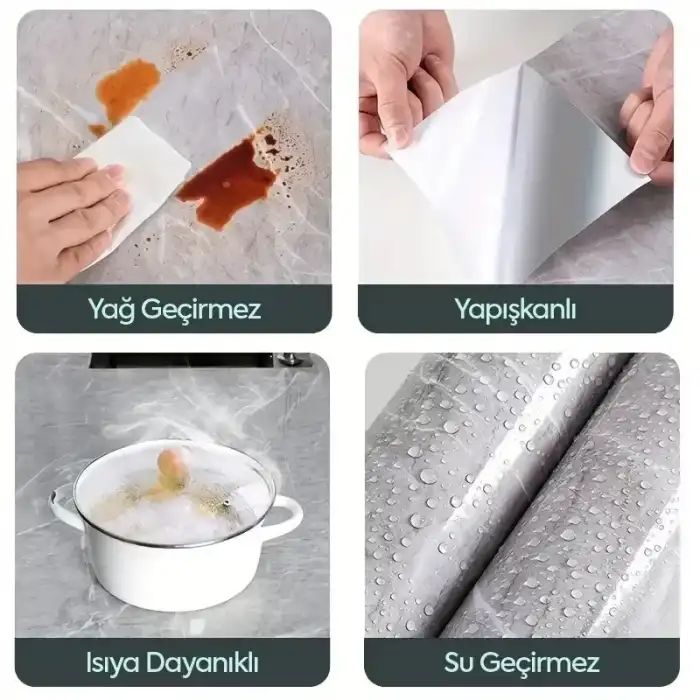 Yağ Geçirmez

Yapışkanlı

Isıya Dayanıklı

Su Geçirmez