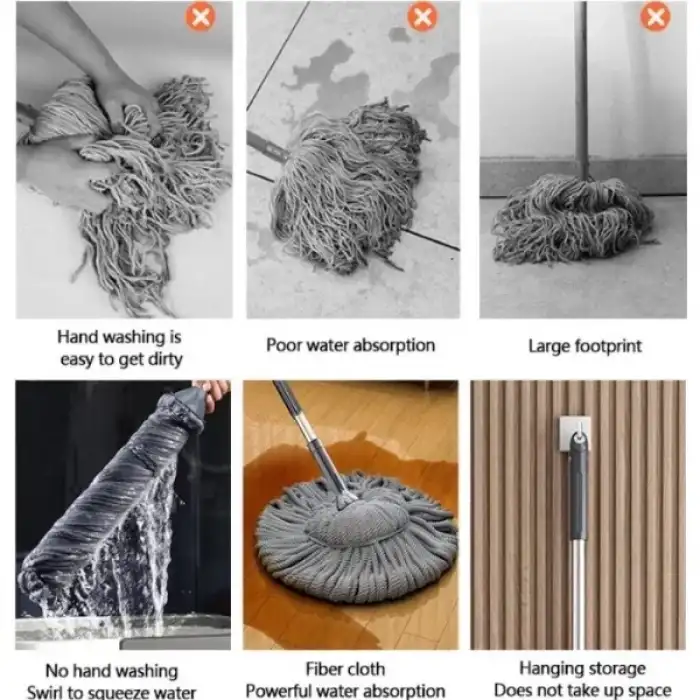 Hand washing is easy to get dirty

Poor water absorption

Large footprint

No hand washing
Swirl to squeeze water

Fiber cloth
Powerful water absorption

Hanging storage
Does not take up space