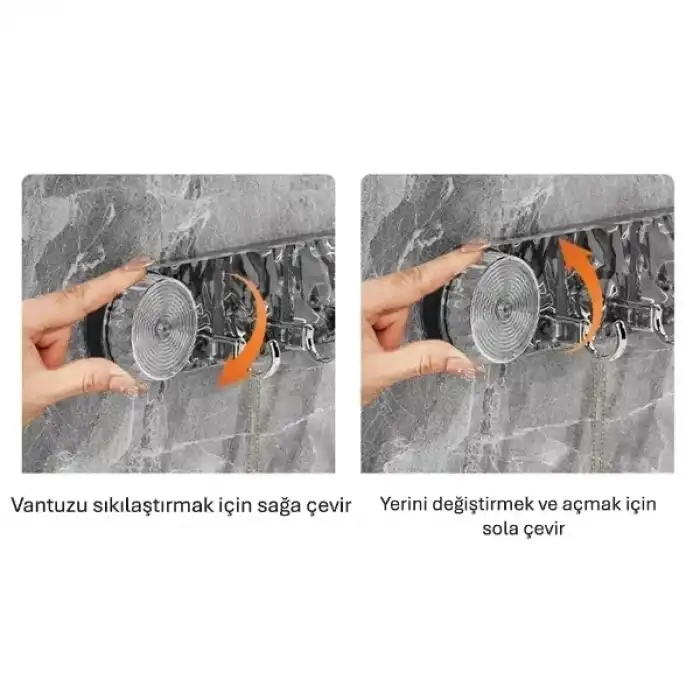 Vantuzu sıkılaştırmak için sağa çevir

Yerini değiştirmek ve açmak için sola çevir