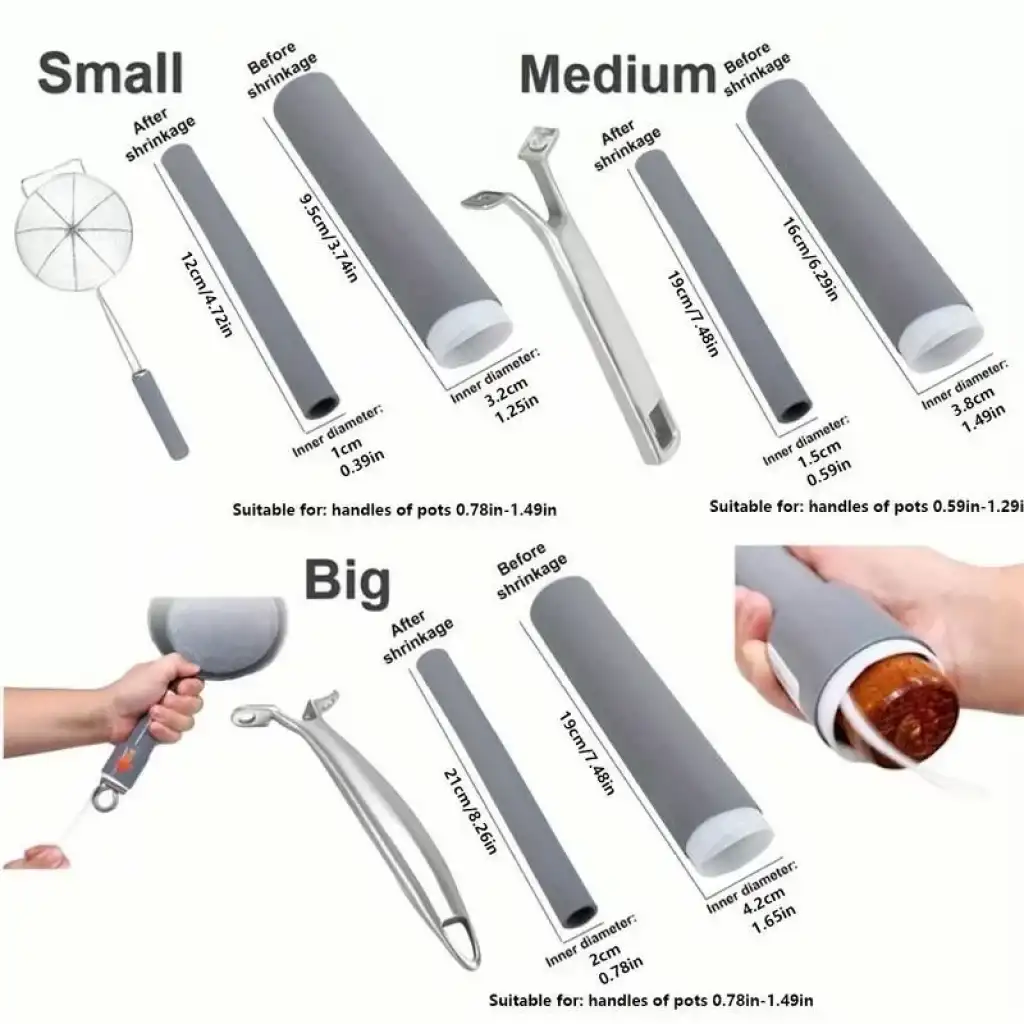 Small

After shrinkage

12cm/4.72in

Inner diameter: 1cm 0.39in

Before shrinkage

9.5cm/3.74in

Inner diameter: 3.2cm 1.25in

Suitable for: handles of pots 0.78in-1.49in

Medium

After shrinkage

19cm/7.48in

Inner diameter: 1.5cm 0.59in

Before shrinkage

16cm/6.29in

Inner diameter: 3.8cm 1.49in

Suitable for: handles of pots 0.59in-1.29i

Big

After shrinkage

21cm/8.26in

Inner diameter: 2cm 0.78in

Before shrinkage

19cm/7.48in

Inner diameter: 4.2cm 1.65in

Suitable for: handles of pots 0.78in-1.49in