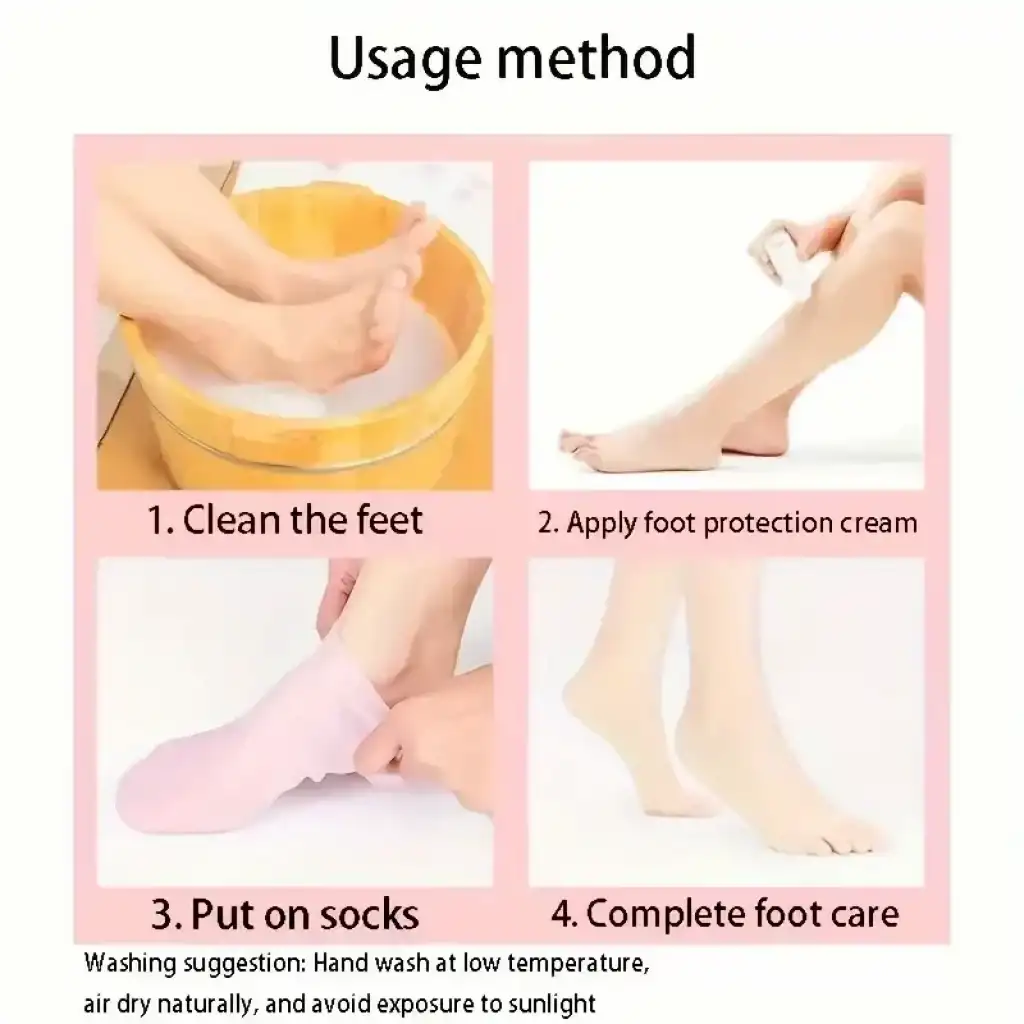 Usage method

1. Clean the feet

2. Apply foot protection cream

3. Put on socks

4. Complete foot care

Washing suggestion: Hand wash at low temperature, air dry naturally, and avoid exposure to sunlight