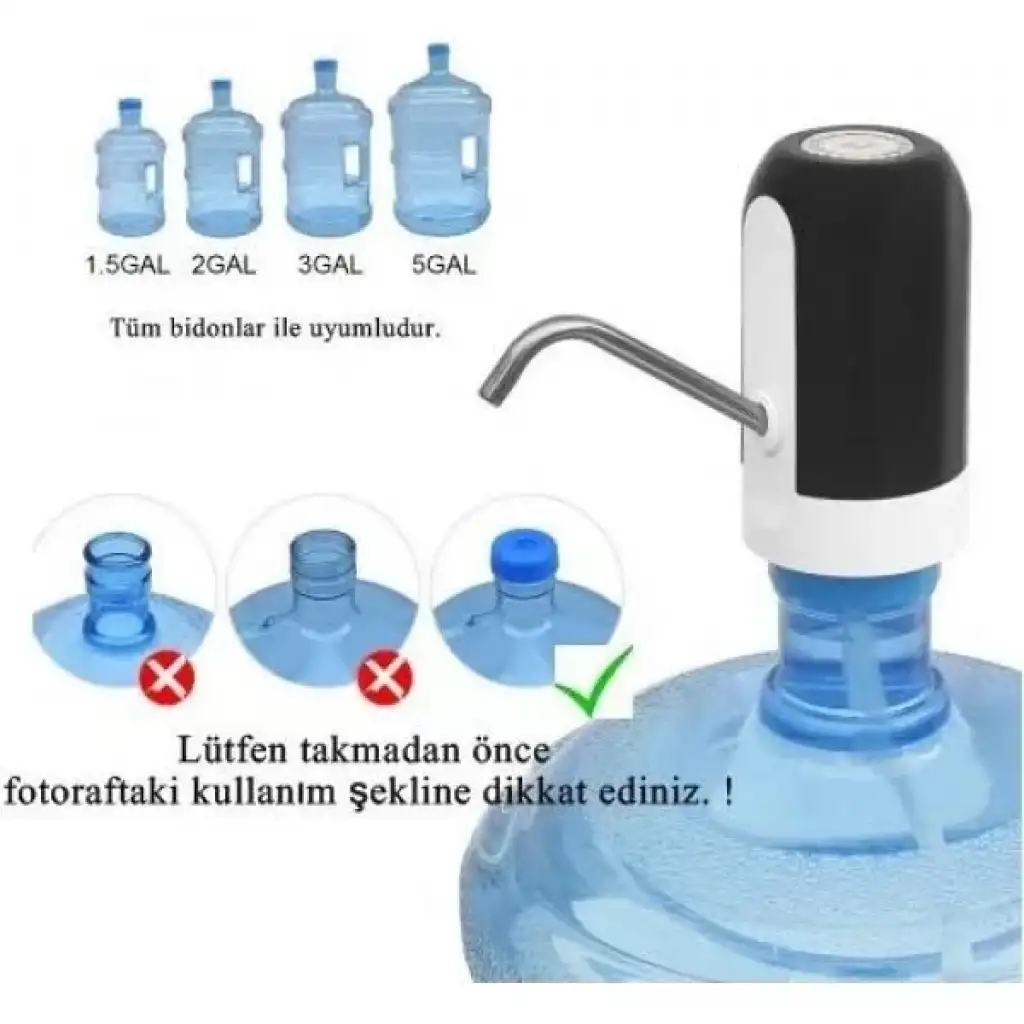 1.5GAL 2GAL 3GAL 5GAL

Tüm bidonlar ile uyumludur.

Lütfen takmadan önce fotoraftaki kullanım şekline dikkat ediniz. !