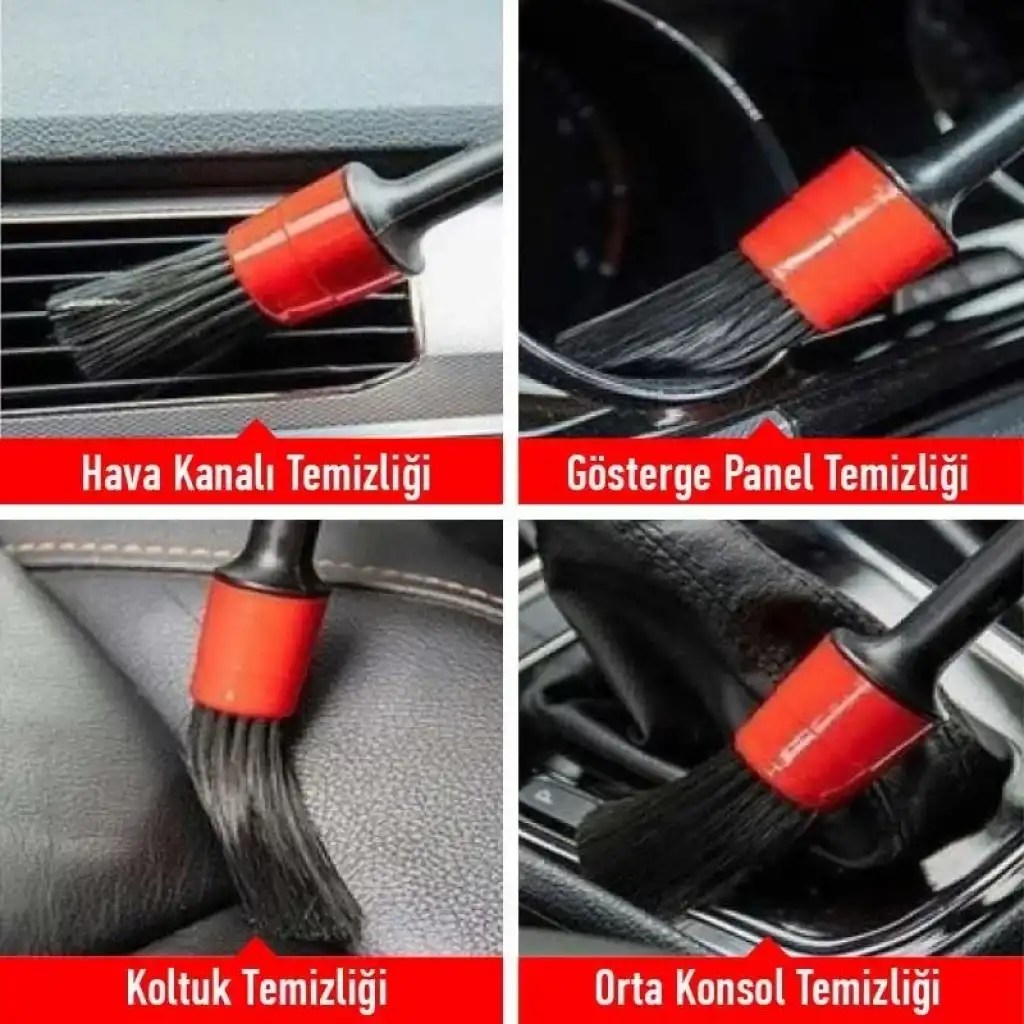 Hava Kanalı Temizliği

Gösterge Panel Temizliği

Koltuk Temizliği

Orta Konsol Temizliği