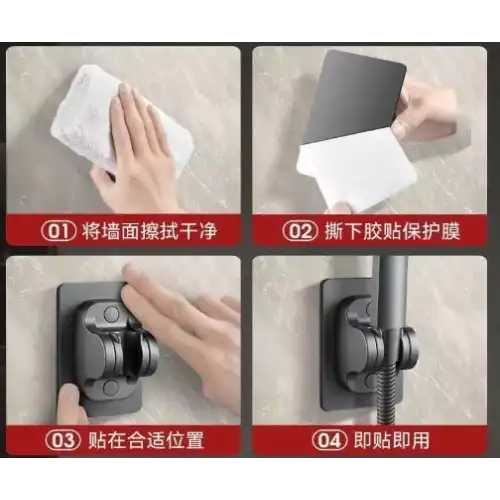 01 将墙面擦拭干净

02 撕下胶贴保护膜

03 贴在合适位置

04 即贴即用