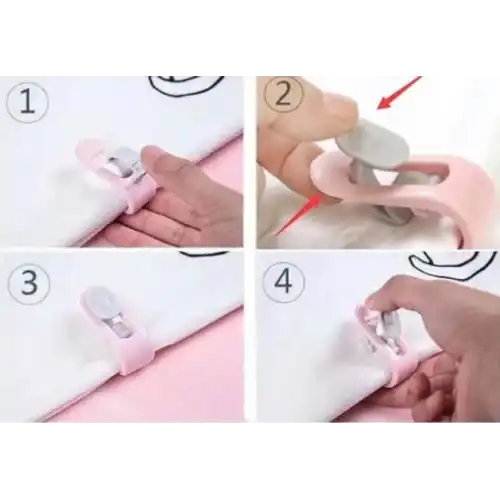 ①
②
③
④