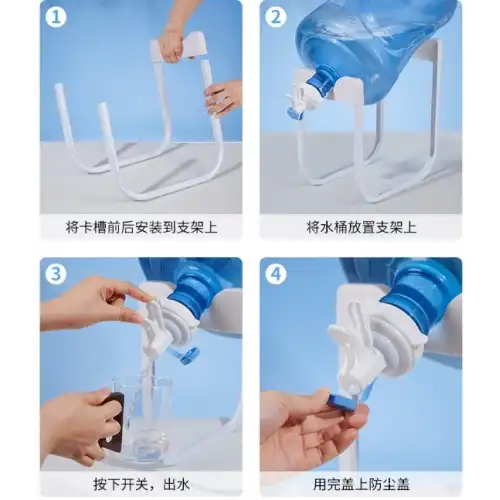 1

将卡槽前后安装到支架上

2

将水桶放置支架上

3

按下开关，出水

4

用完盖上防尘盖