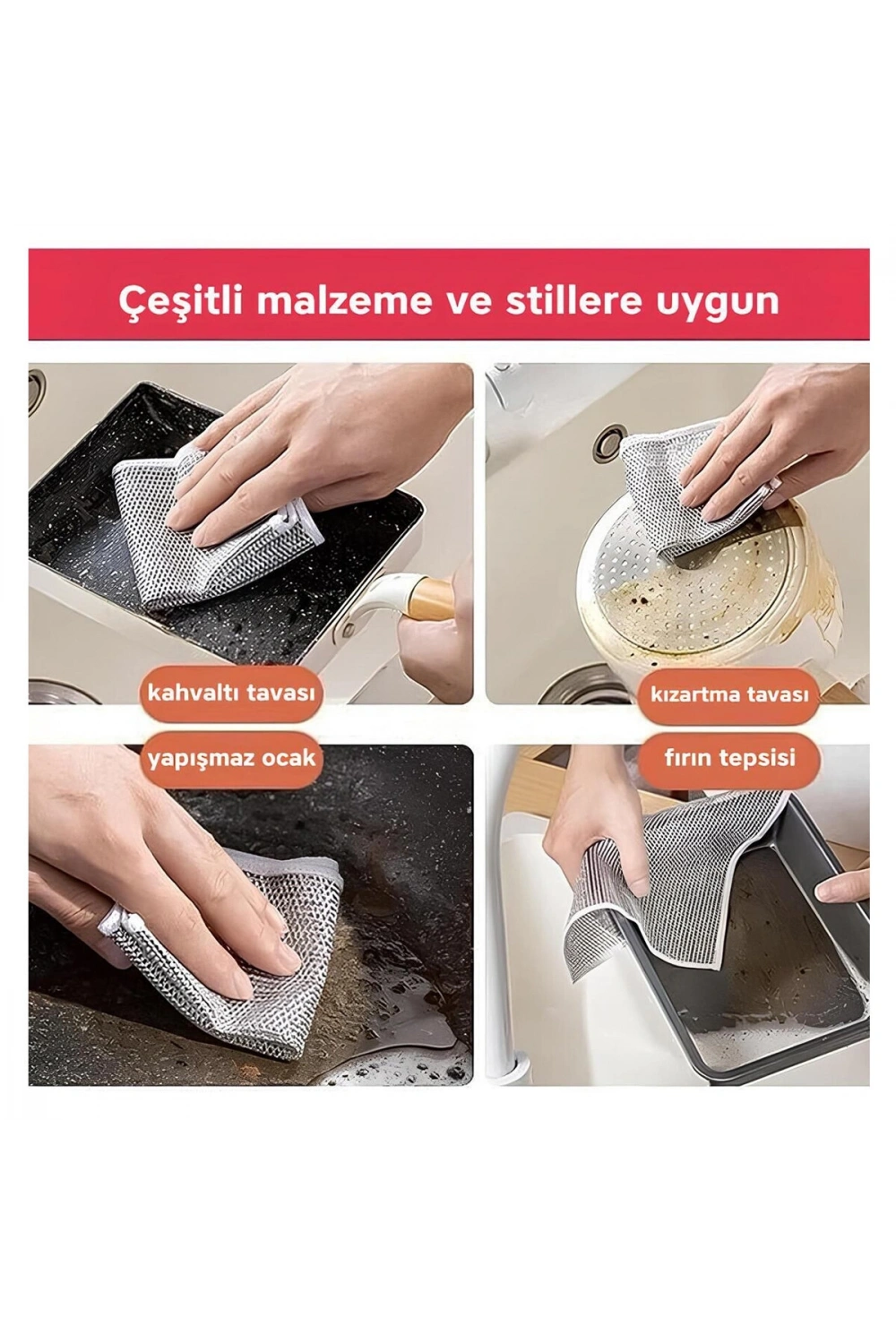 Çeşitli malzeme ve stillere uygun

kahvaltı tavası

kızartma tavası

yapışmaz ocak

fırın tepsisi