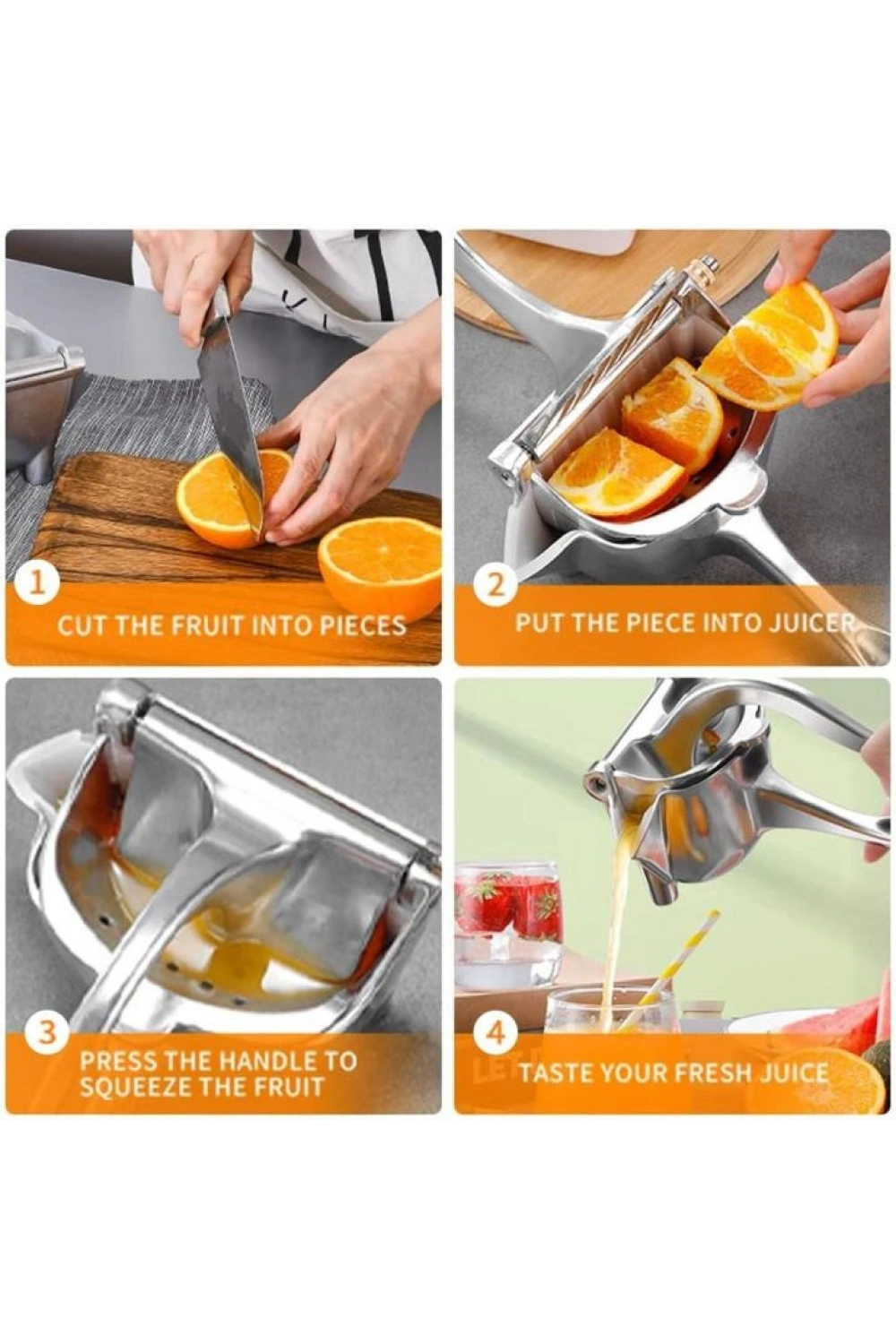 1
CUT THE FRUIT INTO PIECES

2
PUT THE PIECE INTO JUICER

3
PRESS THE HANDLE TO SQUEEZE THE FRUIT

4
TASTE YOUR FRESH JUICE