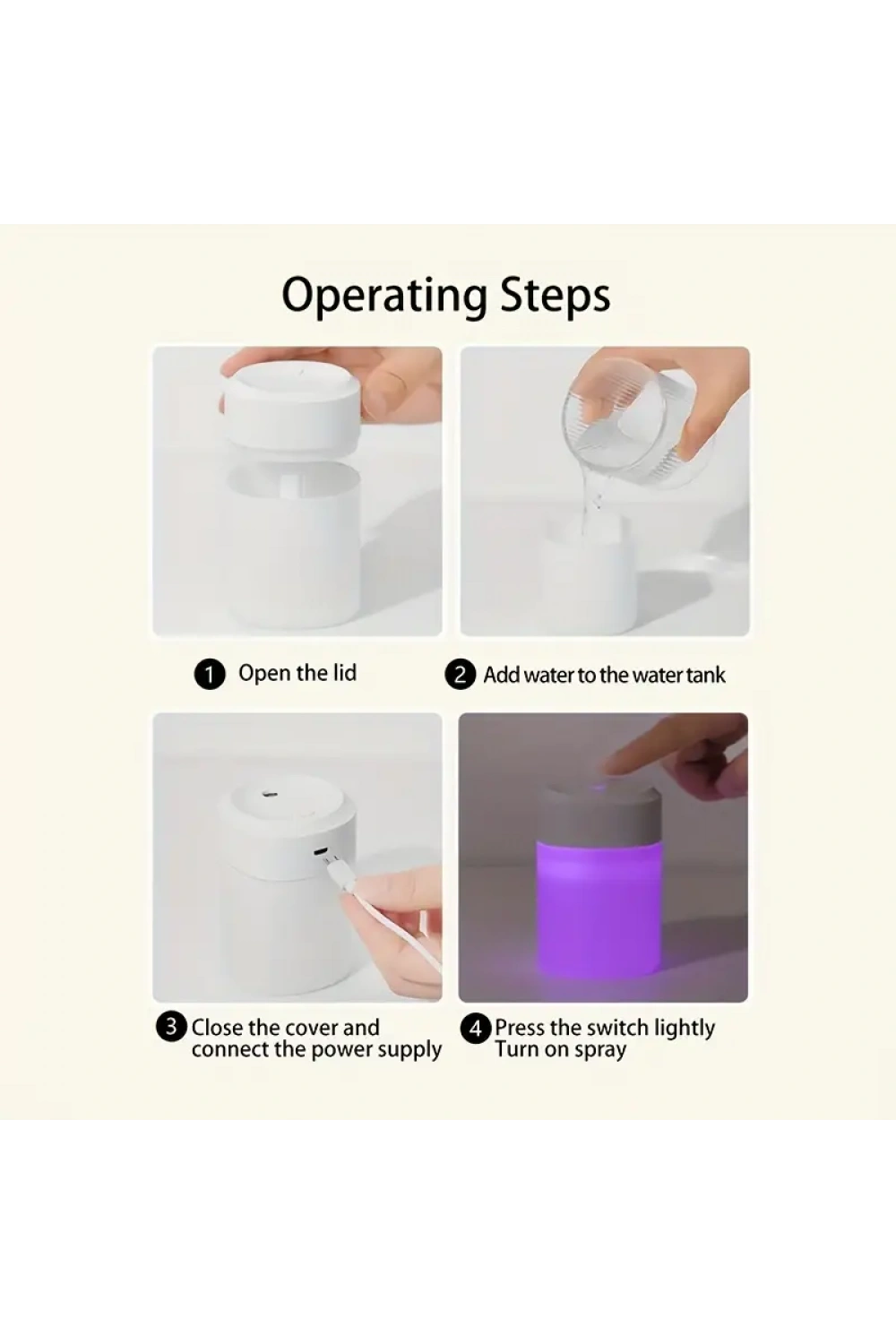 Operating Steps

1 Open the lid

2 Add water to the water tank

3 Close the cover and connect the power supply

4 Press the switch lightly Turn on spray