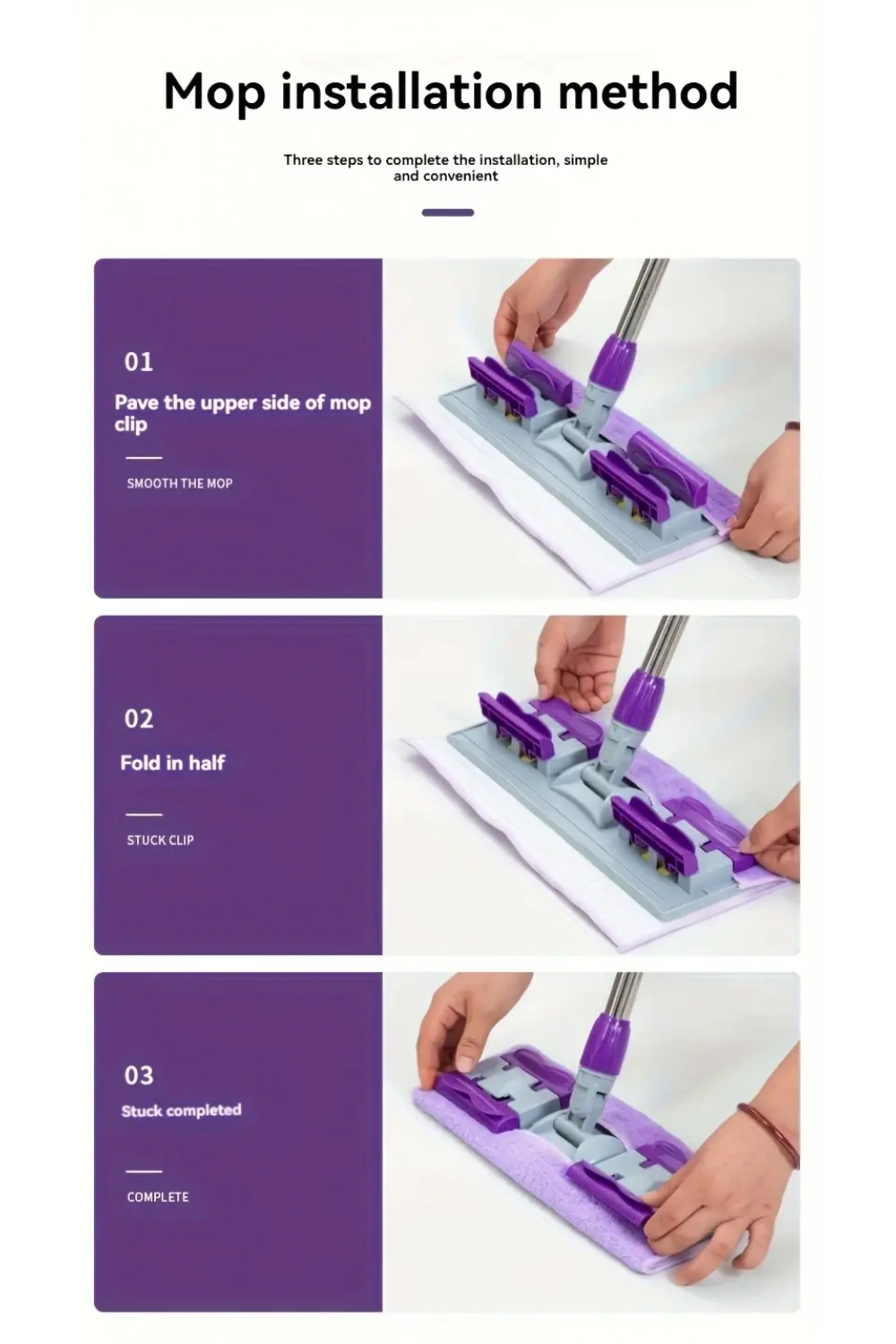 Mop installation method

Three steps to complete the installation, simple and convenient

01

Pave the upper side of mop clip

SMOOTH THE MOP

02

Fold in half

STUCK CLIP

03

Stuck completed

COMPLETE