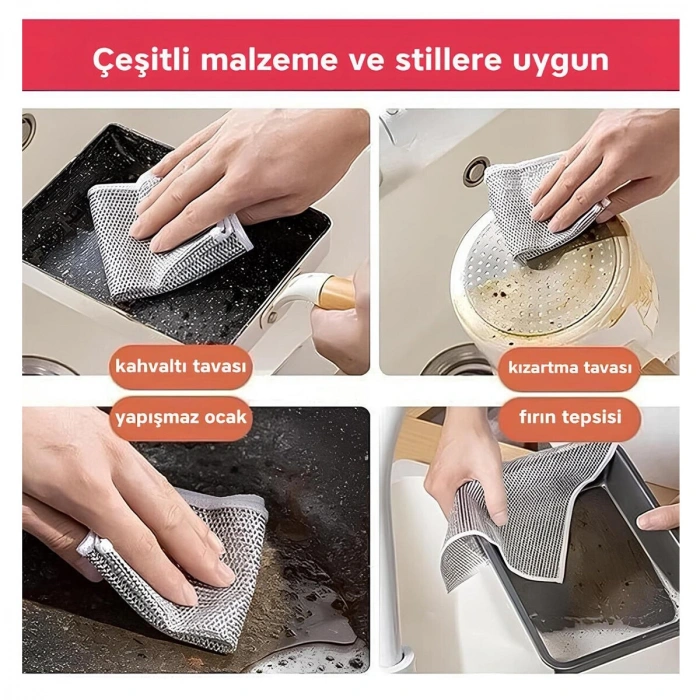 Çeşitli malzeme ve stillere uygun

kahvaltı tavası

kızartma tavası

yapışmaz ocak

fırın tepsisi