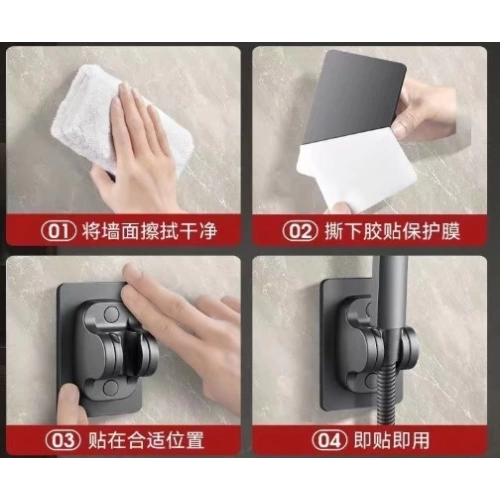 01 将墙面擦拭干净

02 撕下胶贴保护膜

03 贴在合适位置

04 即贴即用