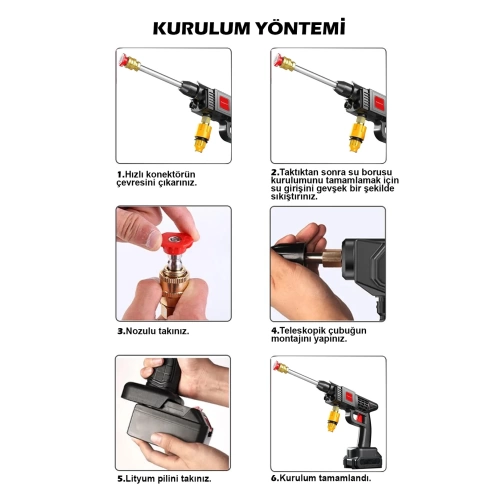 KURULUM YÖNTEMİ

1.Hızlı konektörün çevresini çıkarınız.

2.Taktıktan sonra su borusu kurulumunu tamamlamak için su girişini gevşek bir şekilde sıkıştırınız.

3.Nozulu takınız.

4.Teleskopik çubuğun montajını yapınız.

5.Lityum pilini takınız.

6.Kurulum tamamlandı.