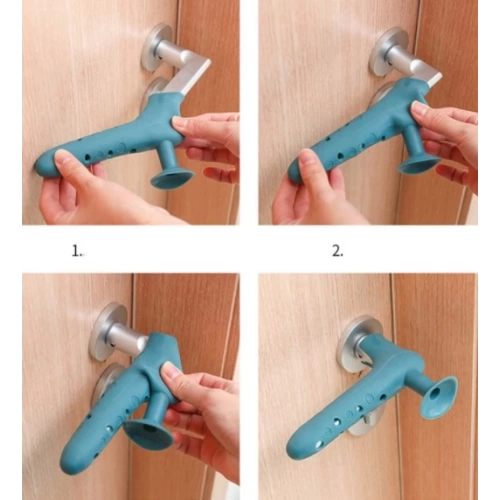 1.

2.