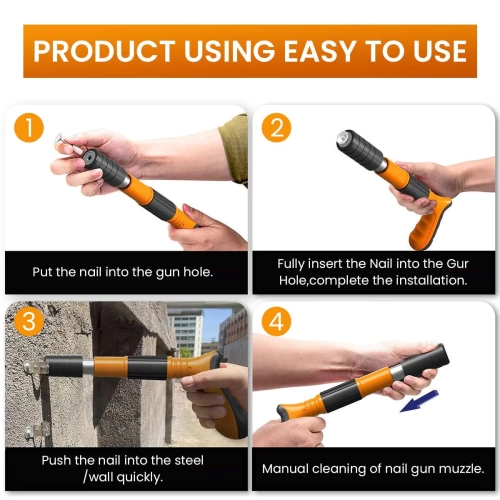 PRODUCT USING EASY TO USE

1

Put the nail into the gun hole.

2

Fully insert the Nail into the Gur Hole,complete the installation.

3

Push the nail into the steel /wall quickly.

4

Manual cleaning of nail gun muzzle.