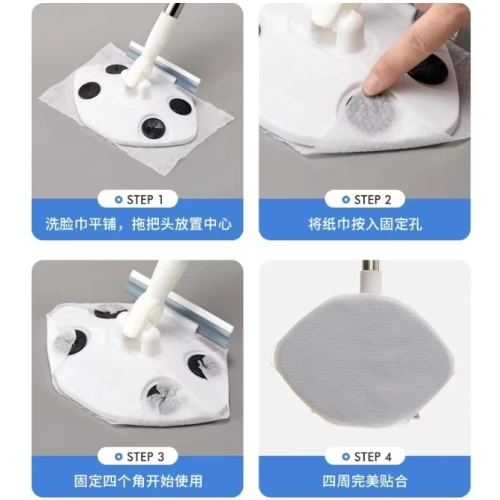 STEP 1
洗脸巾平铺，拖把头放置中心

STEP 2
将纸巾按入固定孔

STEP 3
固定四个角开始使用

STEP 4
四周完美贴合