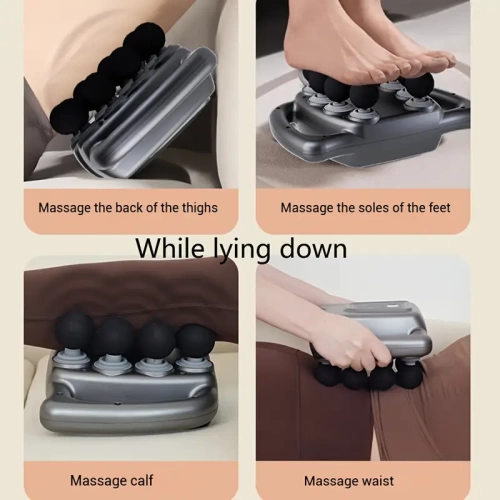 Massage the back of the thighs

Massage the soles of the feet

While lying down

Massage calf

Massage waist