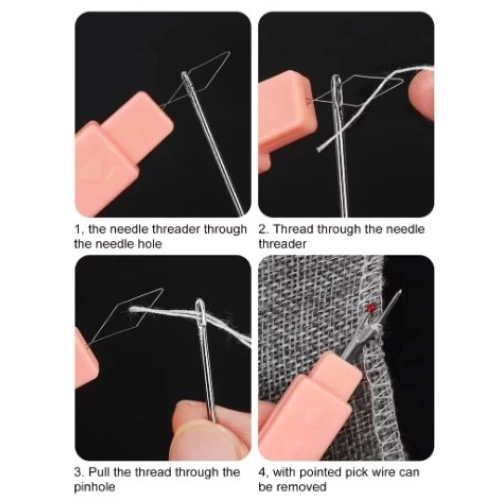 1, the needle threader through the needle hole

2. Thread through the needle threader

3. Pull the thread through the pinhole

4, with pointed pick wire can be removed