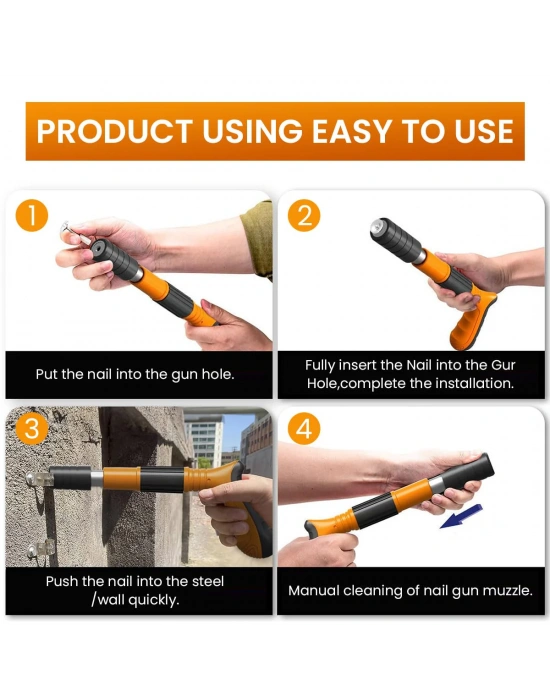 PRODUCT USING EASY TO USE

1

Put the nail into the gun hole.

2

Fully insert the Nail into the Gur Hole,complete the installation.

3

Push the nail into the steel /wall quickly.

4

Manual cleaning of nail gun muzzle.