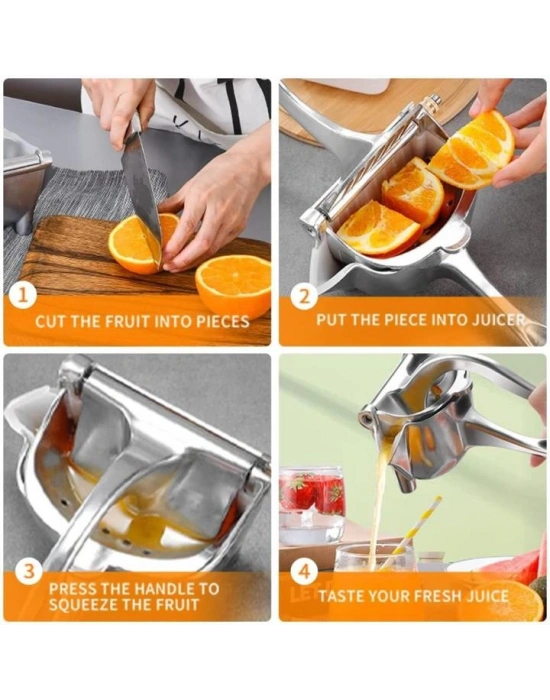 1
CUT THE FRUIT INTO PIECES

2
PUT THE PIECE INTO JUICER

3
PRESS THE HANDLE TO SQUEEZE THE FRUIT

4
TASTE YOUR FRESH JUICE