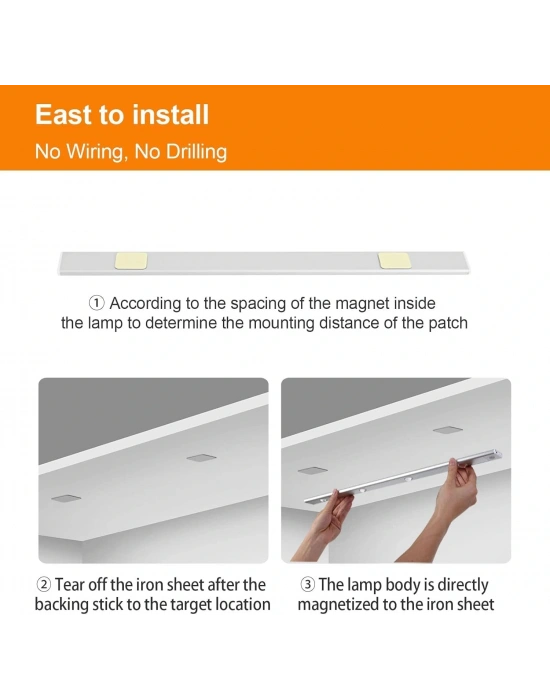 East to install

No Wiring, No Drilling

① According to the spacing of the magnet inside the lamp to determine the mounting distance of the patch

② Tear off the iron sheet after the backing stick to the target location

③ The lamp body is directly magnetized to the iron sheet