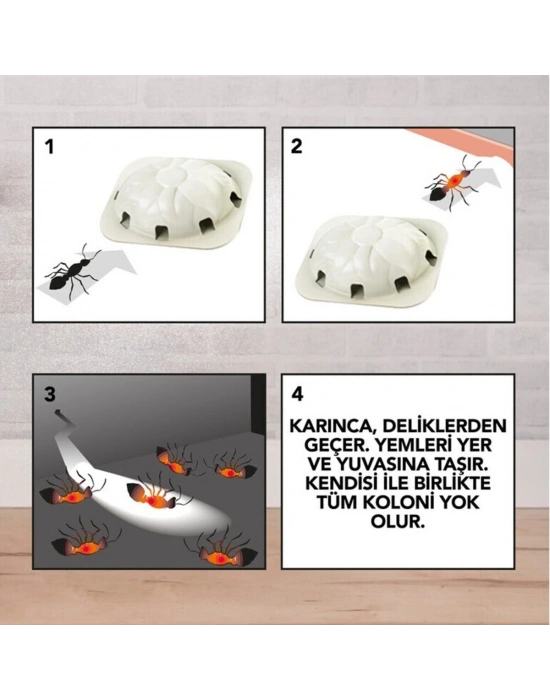 1

2

3

4

KARINCA, DELİKLERDEN GEÇER. YEMLERİ YER VE YUVASINA TAŞIR. KENDİSİ İLE BİRLİKTE TÜM KOLONİ YOK OLUR.