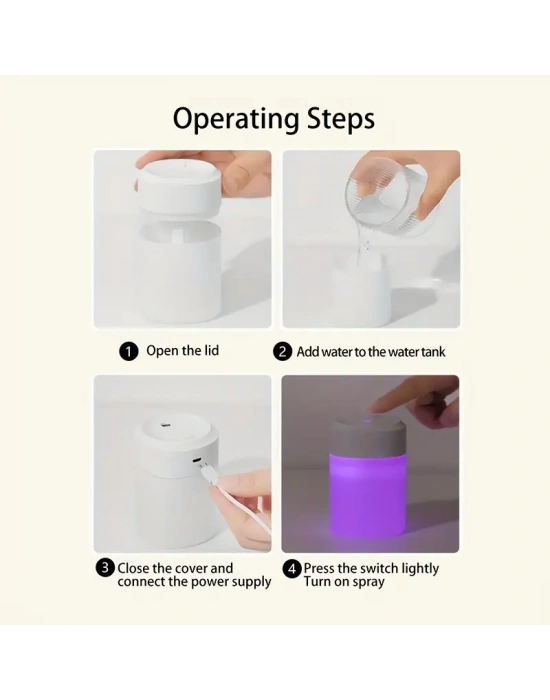 Operating Steps

1 Open the lid

2 Add water to the water tank

3 Close the cover and connect the power supply

4 Press the switch lightly
Turn on spray