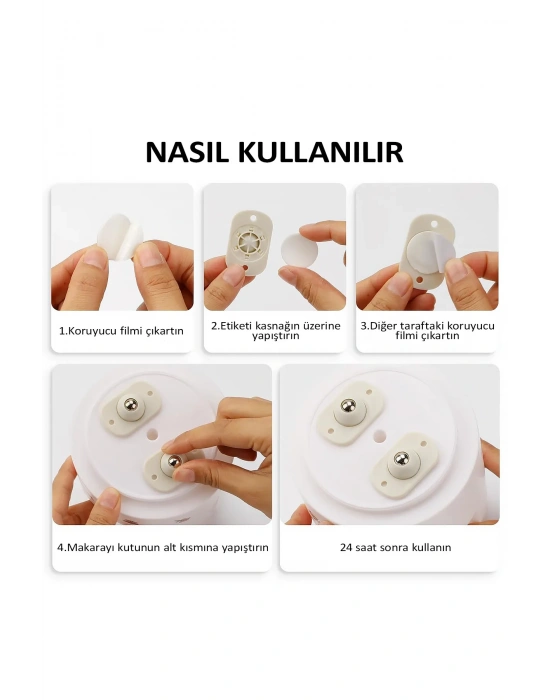 NASIL KULLANILIR

1.Koruyucu filmi çıkartın

2.Etiketi kasnağın üzerine yapıştırın

3.Diğer taraftaki koruyucu filmi çıkartın

4.Makarayı kutunun alt kısmına yapıştırın

24 saat sonra kullanın