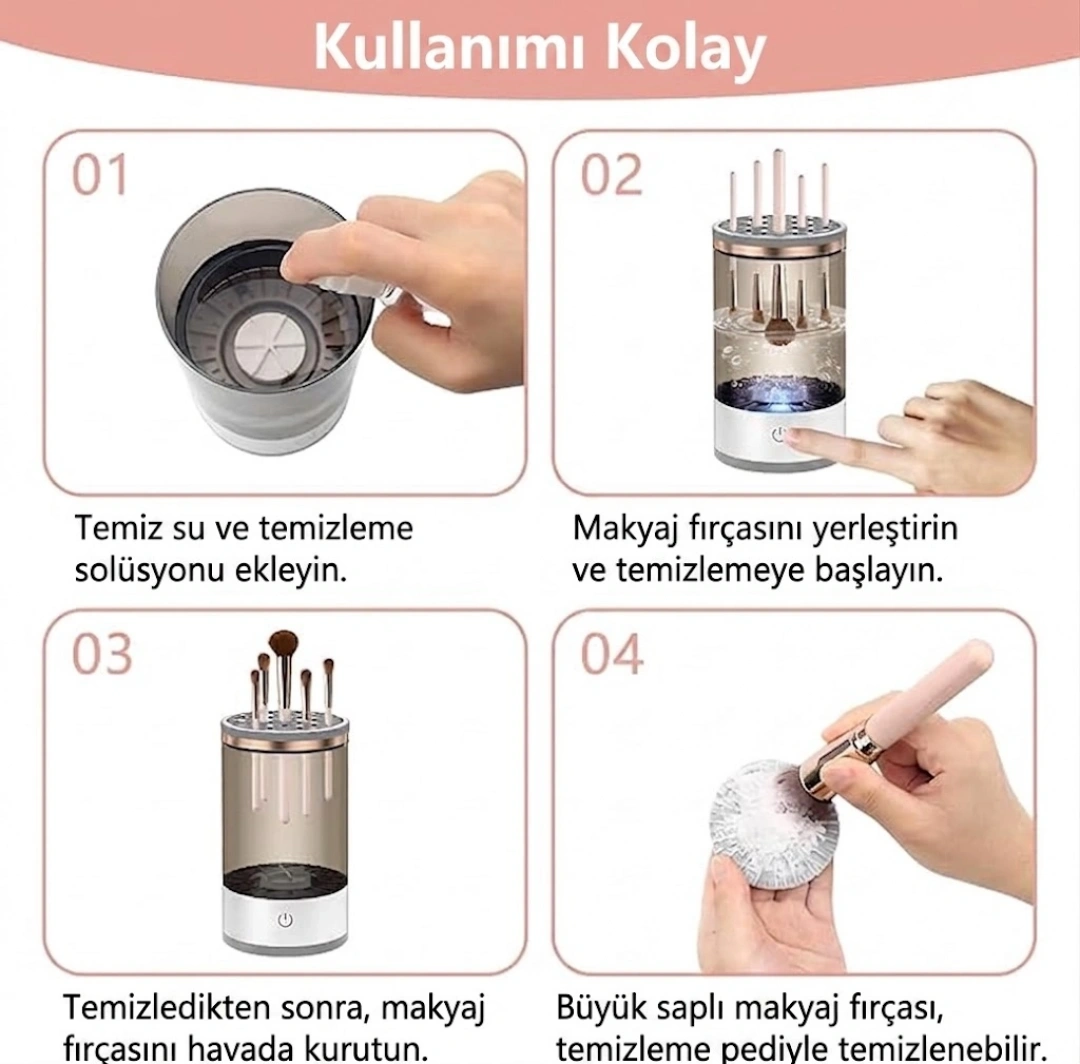 Kullanımı Kolay

01

Temiz su ve temizleme solüsyonu ekleyin.

02

Makyaj fırçasını yerleştirin ve temizlemeye başlayın.

03

Temizledikten sonra, makyaj fırçasını havada kurutun.

04

Büyük saplı makyaj fırçası, temizleme pediyle temizlenebilir.