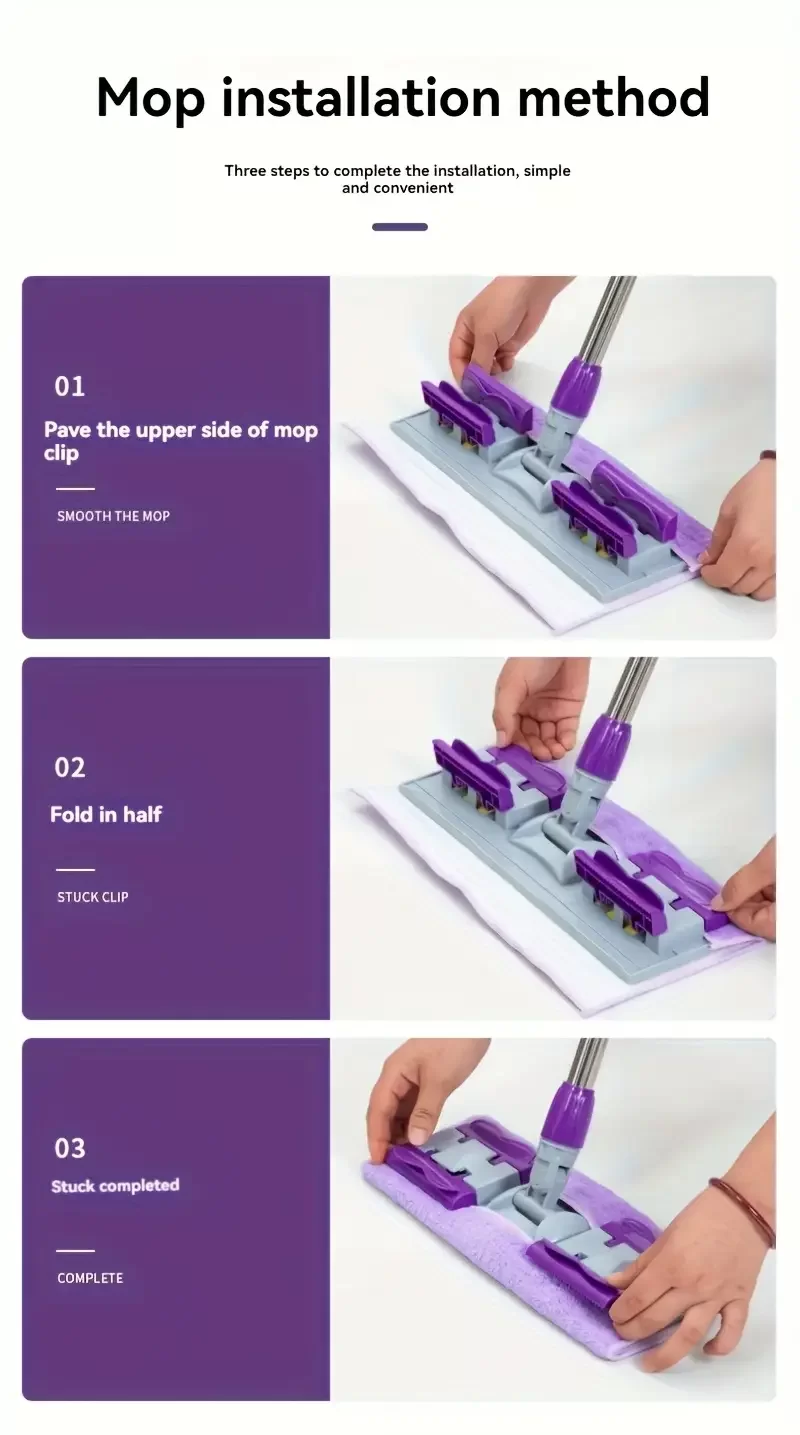 Mop installation method

Three steps to complete the installation, simple and convenient

01

Pave the upper side of mop clip

SMOOTH THE MOP

02

Fold in half

STUCK CLIP

03

Stuck completed

COMPLETE