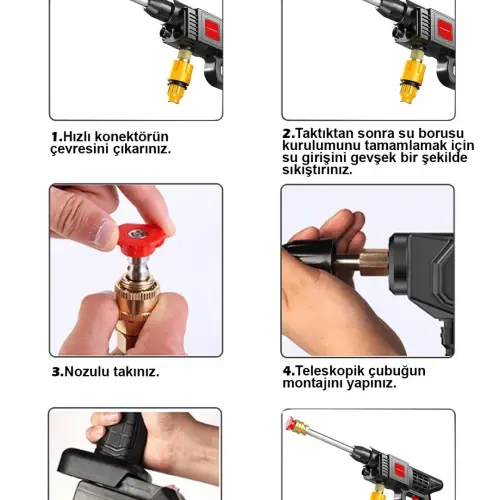 1.Hızlı konektörün çevresini çıkarınız.

2.Taktıktan sonra su borusu kurulumunu tamamlamak için su girişini gevşek bir şekilde sıkıştırınız.

3.Nozulu takınız.

4.Teleskopik çubuğun montajını yapınız.